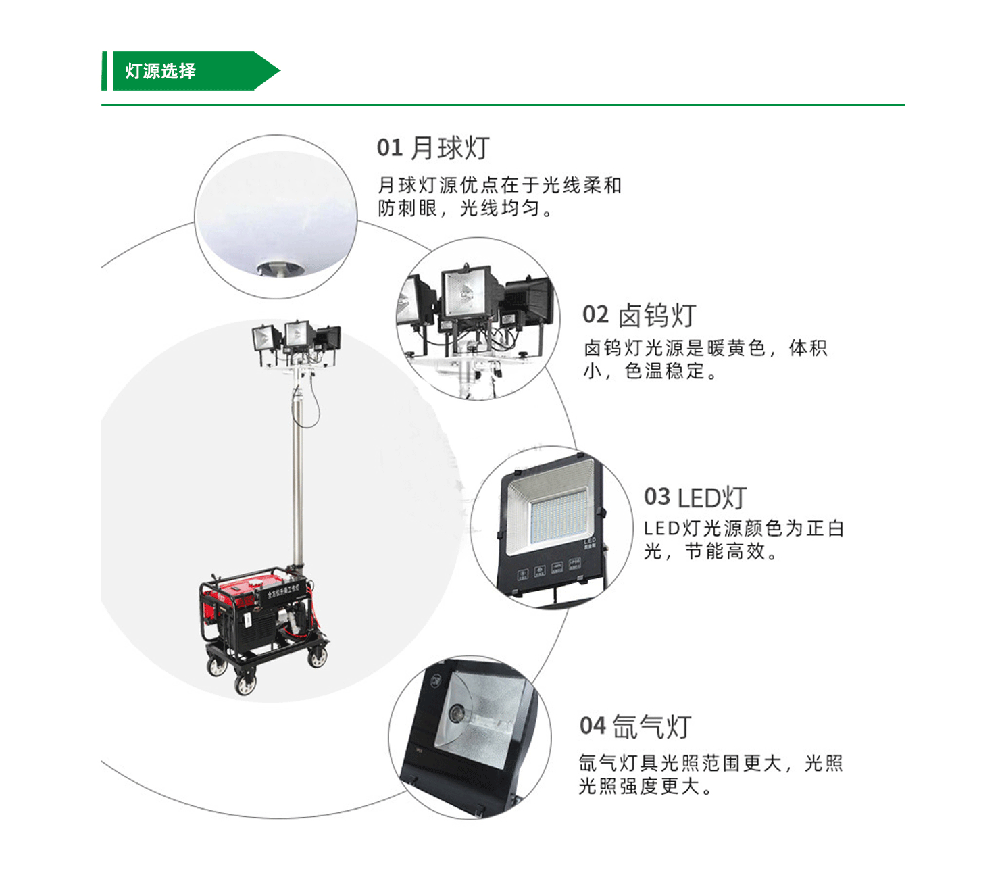 灯源选择

01 月球灯
月球灯源优点在于光线柔和防刺眼，光线均匀。

02 卤钨灯
卤钨灯光源是暖黄色，体积小，色温稳定。

03 LED灯
LED灯光源颜色为正白光，节能高效。

04 氙气灯
氙气灯具光照范围更大，光照光照强度更大。